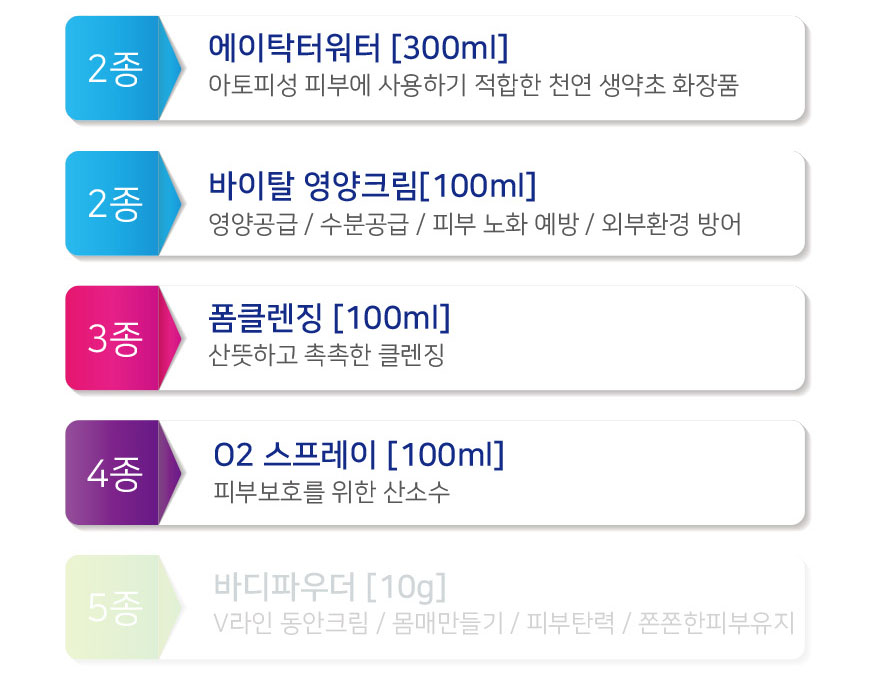 2종
에이탁터워터 [300ml]
아토피성 피부에 사용하기 적합한 천연 생약초 화장품

2종
바이탈 영양크림[100ml]
영양공급 / 수분공급 / 피부 노화 예방 / 외부환경 방어

3종
폼클렌징 [100ml]
산뜻하고 촉촉한 클렌징

4종
O2 스프레이 [100ml]
피부보호를 위한 산소수

5종
바디파우더 [10g]
V라인 동안크림 / 몸매만들기 / 피부탄력 / 쫀쫀한피부유지